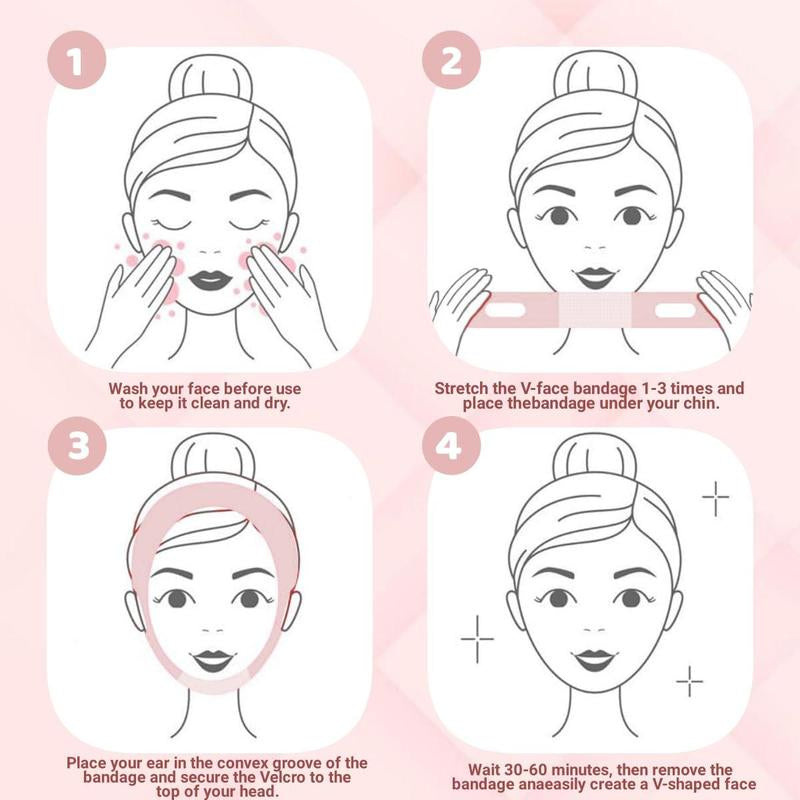 1

Wash your face before use to keep it clean and dry.

2

Stretch the V-face bandage 1-3 times and place thebandage under your chin.

3

Place your ear in the convex groove of the bandage and secure the Velcro to the top of your head.

4

Wait 30-60 minutes, then remove the bandage anaeasily create a V-shaped face